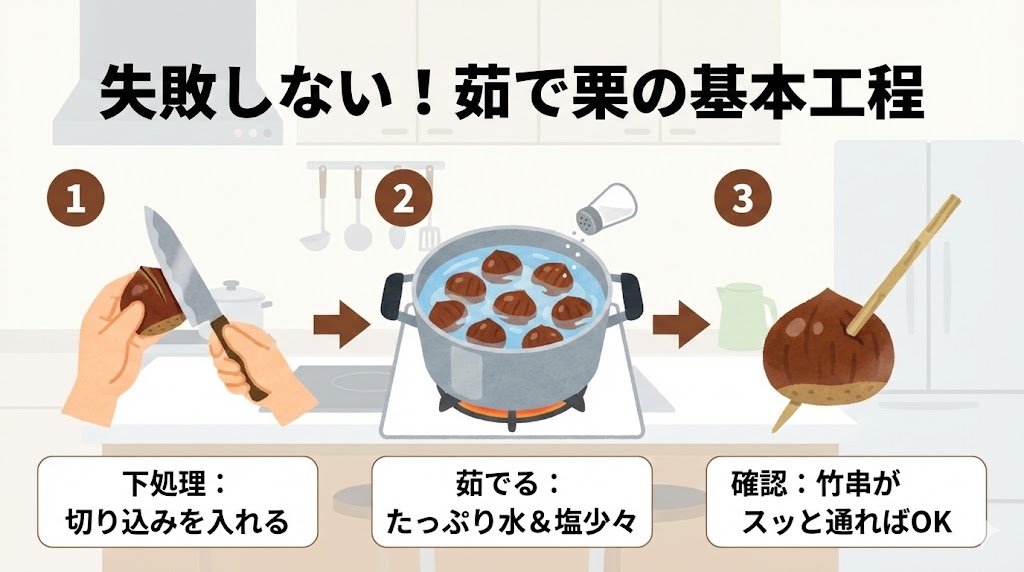 失敗しない！茹で栗の基本工程

1

2

3

下処理：
切り込みを入れる

茹でる：
たっぷり水＆塩少々

確認：竹串が
スッと通ればOK