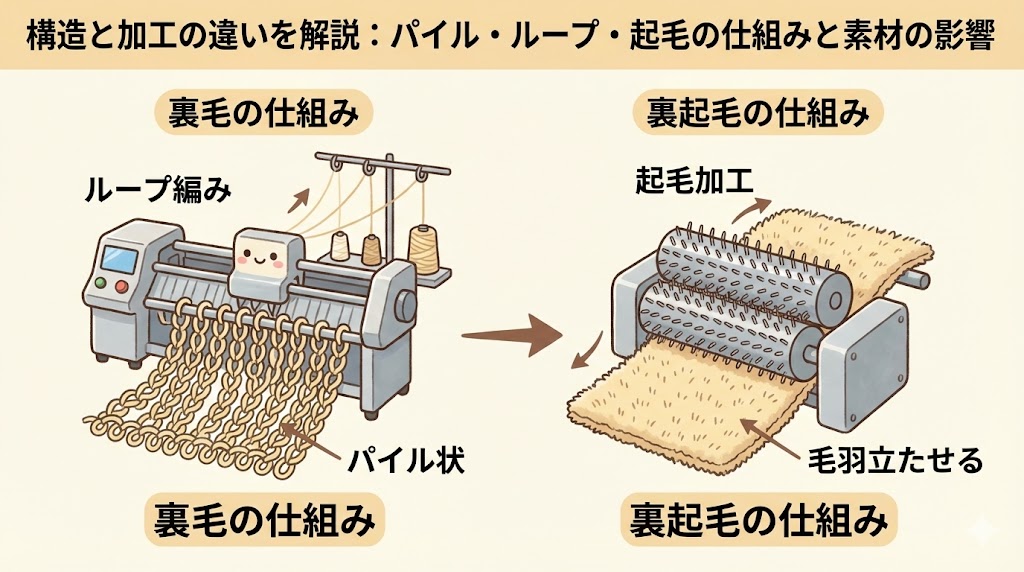 構造と加工の違いを解説：パイル・ループ・起毛の仕組みと素材の影響

裏毛の仕組み

ループ編み

パイル状

裏毛の仕組み

裏起毛の仕組み

起毛加工

毛羽立たせる

裏起毛の仕組み