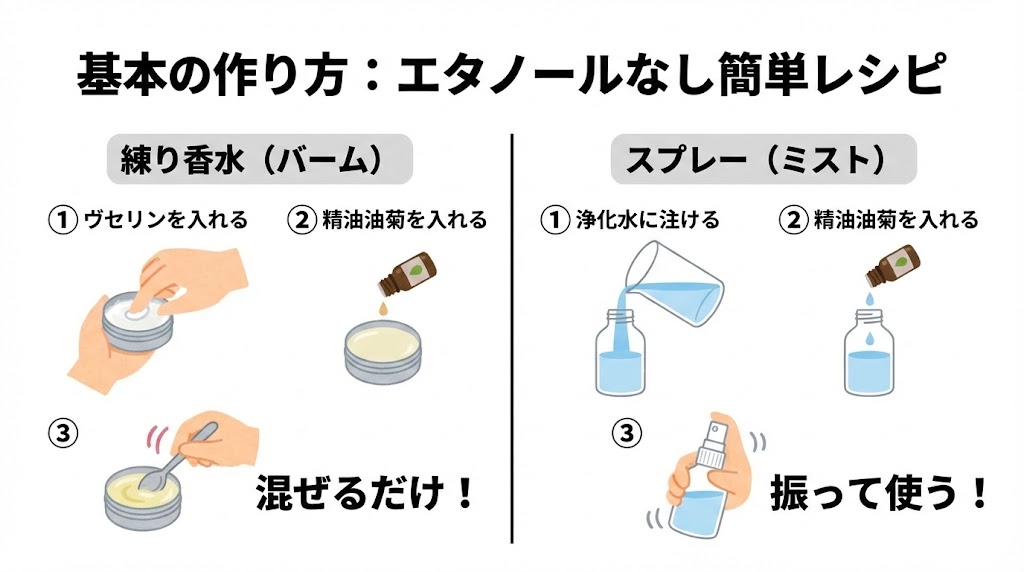 基本の作り方：エタノールなし簡単レシピ

練り香水（バーム）

① ヴセリンを入れる

② 精油油菊を入れる

③

混ぜるだけ！

スプレー（ミスト）

① 浄化水に注ける

② 精油油菊を入れる

③

振って使う！