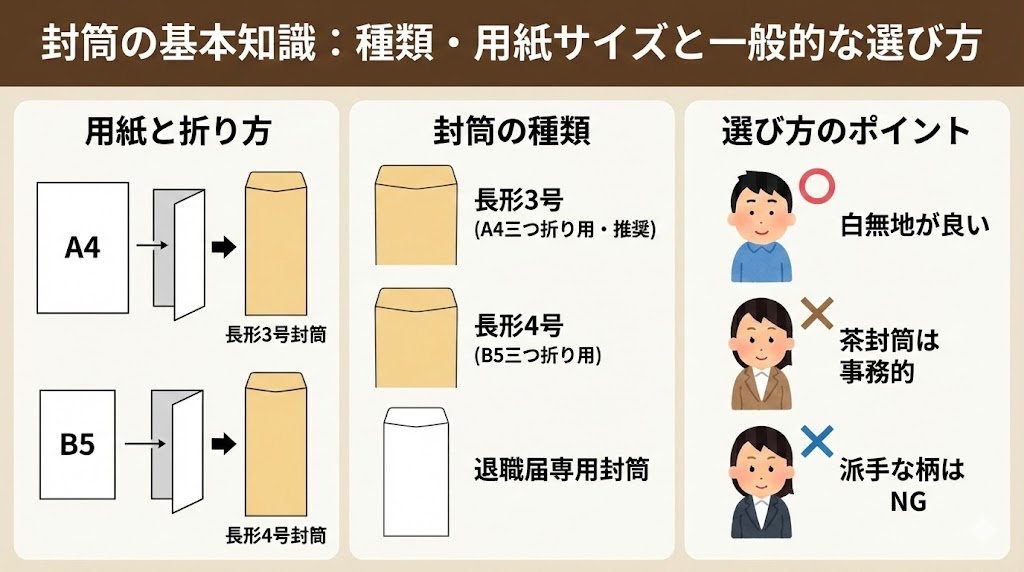 封筒の基本知識：種類・用紙サイズと一般的な選び方

用紙と折り方

A4

長形3号封筒

B5

長形4号封筒

封筒の種類

長形3号
(A4三つ折り用・推奨)

長形4号
(B5三つ折り用)

退職届専用封筒

選び方のポイント

○ 白無地が良い

× 茶封筒は事務的

× 派手な柄はNG