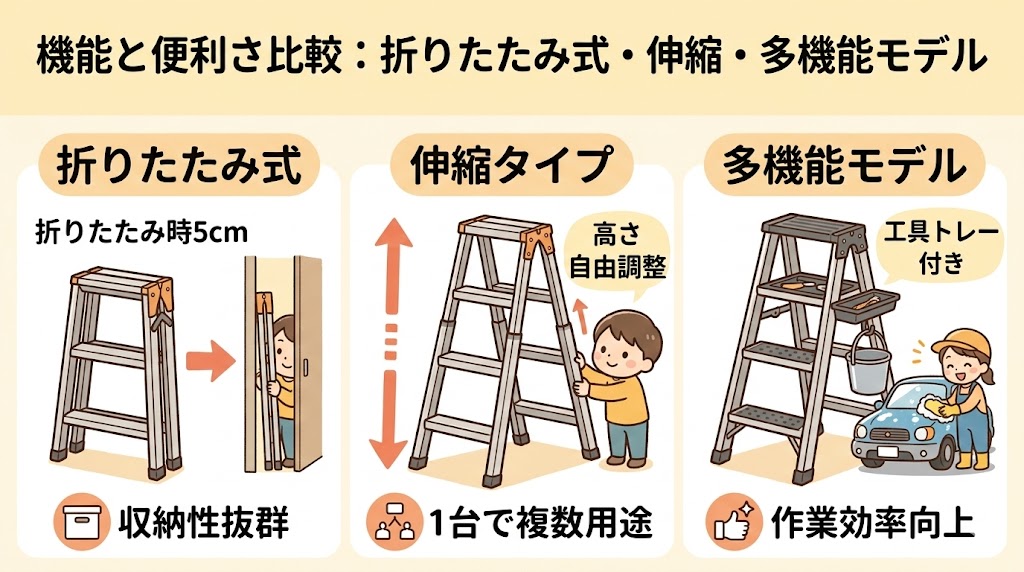 機能と便利さ比較：折りたたみ式・伸縮・多機能モデル

折りたたみ式

折りたたみ時5cm

収納性抜群

伸縮タイプ

高さ自由調整

1台で複数用途

多機能モデル

工具トレー付き

作業効率向上